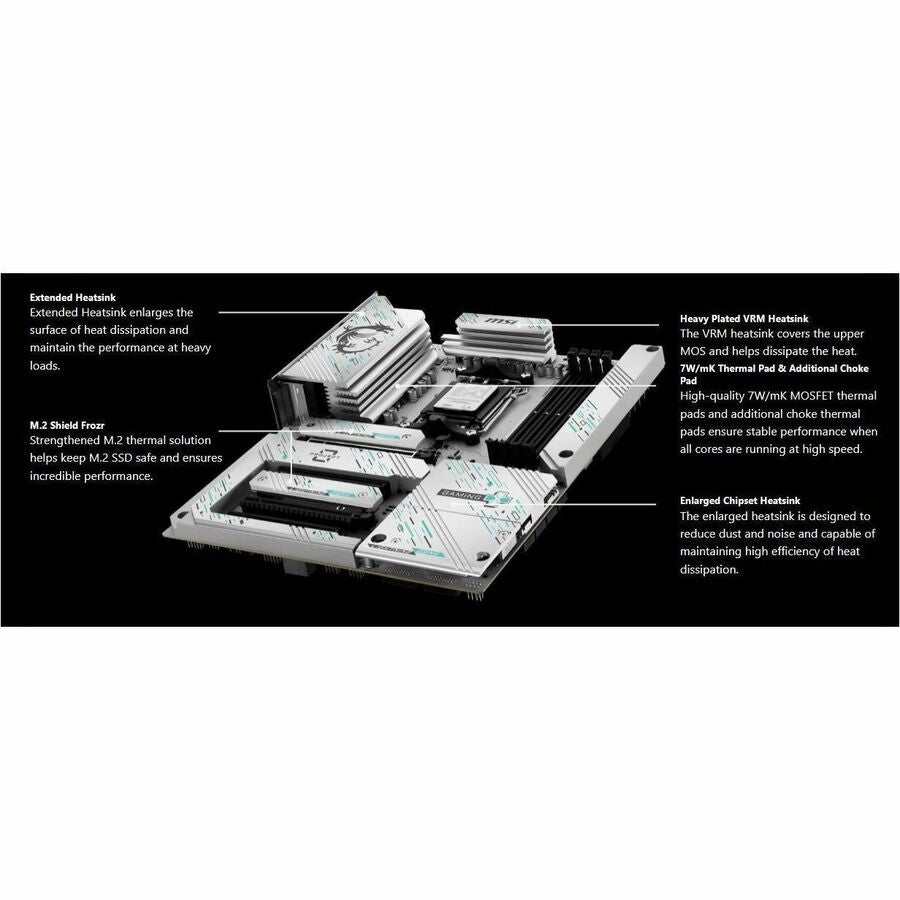 Extended Heatsink
Extended Heatsink enlarges the surface of heat dissipation and maintain the performance at heavy loads.

M.2 Shield Frozr
Strengthened M.2 thermal solution helps keep M.2 SSD safe and ensures incredible performance.

msi

GAMING

Heavy Plated VRM Heatsink
The VRM heatsink covers the upper MOS and helps dissipate the heat.

7W/mK Thermal Pad & Additional Choke Pad
High-quality 7W/mK MOSFET thermal pads and additional choke thermal pads ensure stable performance when all cores are running at high speed.

Enlarged Chipset Heatsink
The enlarged heatsink is designed to reduce dust and noise and capable of maintaining high efficiency of heat dissipation.